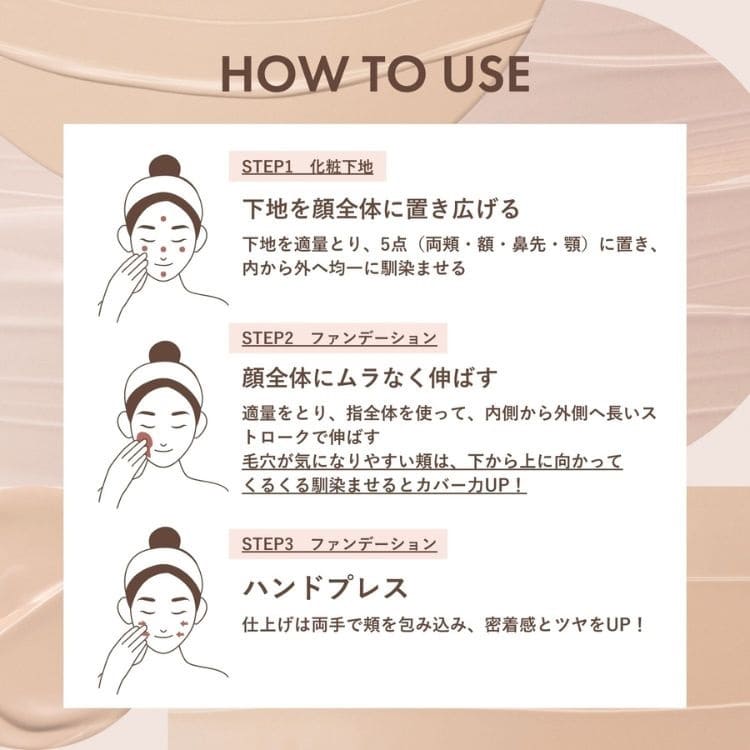 HOW TO USE

STEP1　化粧下地

下地を顔全体に置き広げる

下地を適量とり、5点（両頬・額・鼻先・顎）に置き、内から外へ均一に馴染ませる

STEP2　ファンデーション

顔全体にムラなく伸ばす

適量をとり、指全体を使って、内側から外側へ長いストロークで伸ばす
毛穴が気になりやすい頬は、下から上に向かってくるくる馴染ませるとカバー力UP！

STEP3　ファンデーション

ハンドプレス

仕上げは両手で頬を包み込み、密着感とツヤをUP！