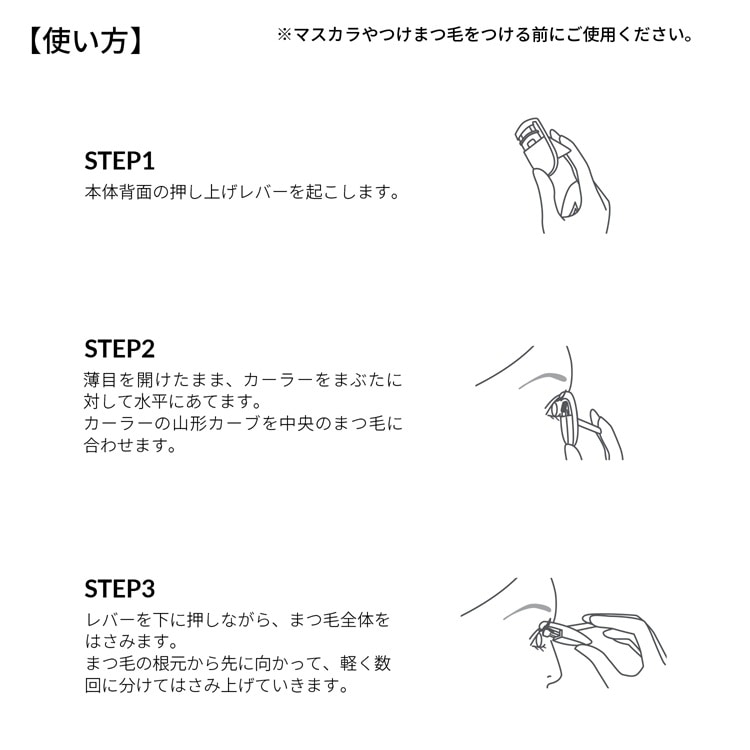 【使い方】 ※マスカラやつけまつ毛をつける前にご使用ください。

STEP1
本体背面の押し上げレバーを起こします。

STEP2
薄目を開けたまま、カーラーをまぶたに対して水平にあてます。
カーラーの山形カーブを中央のまつ毛に合わせます。

STEP3
レバーを下に押しながら、まつ毛全体をはさみます。
まつ毛の根元から先に向かって、軽く数回に分けてはさみ上げていきます。