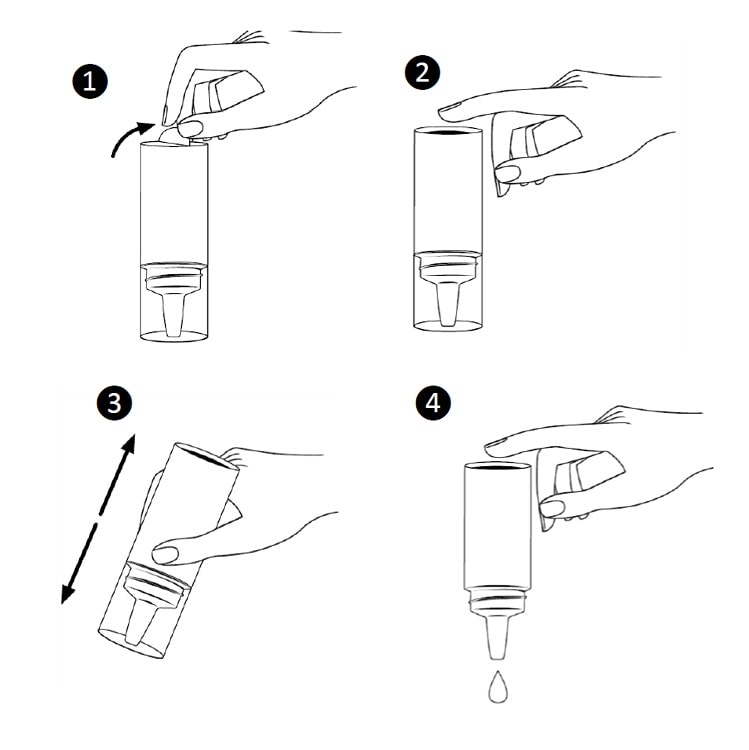 1

2

3

4